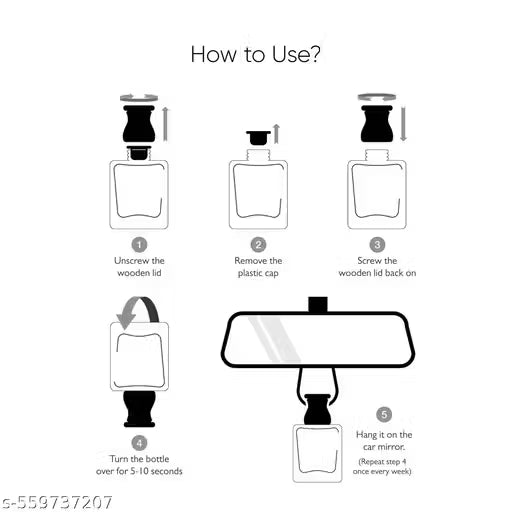 How to Use?

1
Unscrew the wooden lid

2
Remove the plastic cap

3
Screw the wooden lid back on

4
Turn the bottle over for 5-10 seconds

5
Hang it on the car mirror.
(Repeat step 4 once every week)

s-559737207